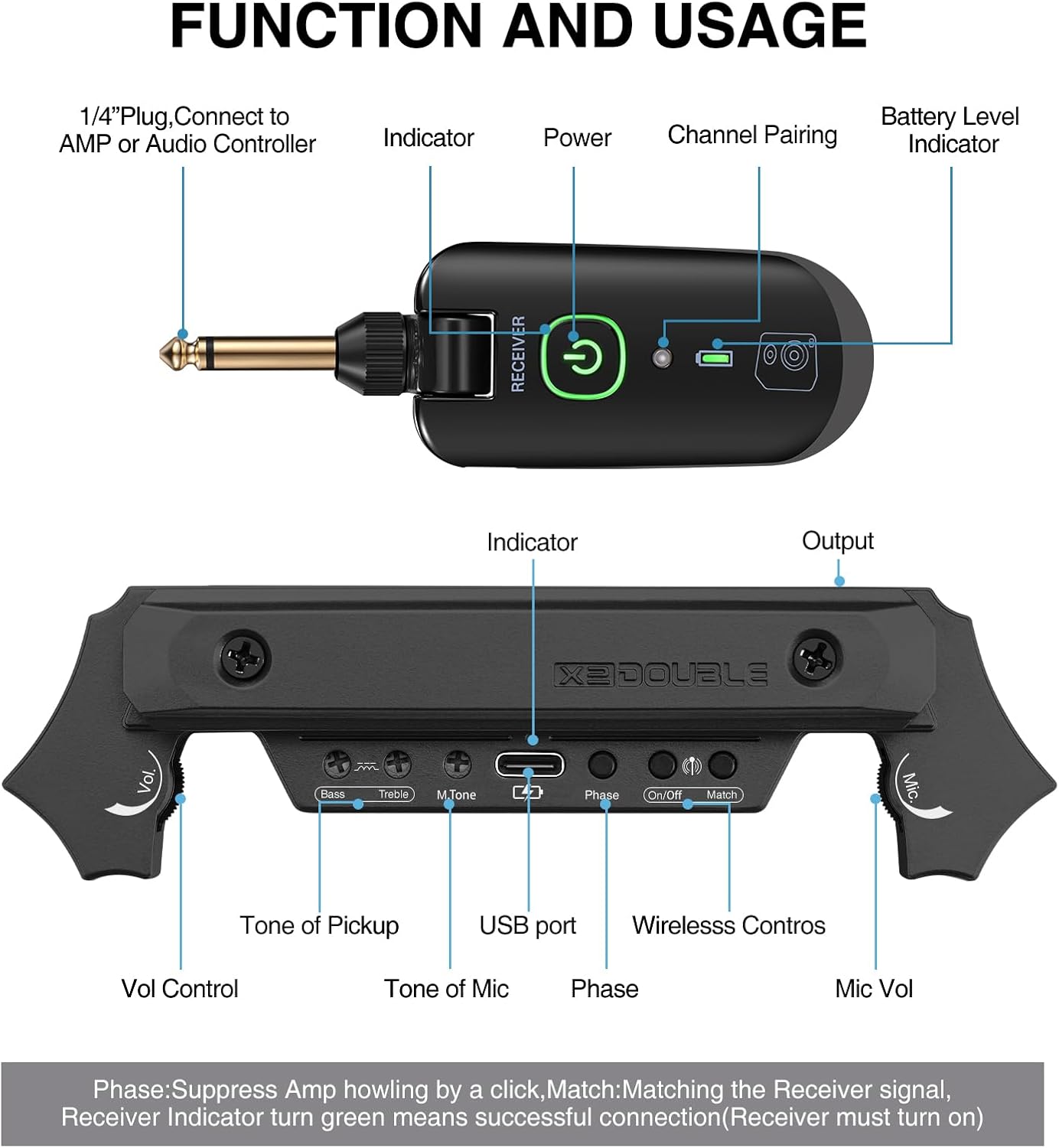 FUNCTION AND USAGE

1/4"Plug,Connect to AMP or Audio Controller

Indicator

Power

Channel Pairing

Battery Level Indicator

RECEIVER

Indicator

Output

X2DOUBLE

Vol.

Bass Treble

M.Tone

Phase

On/Off Match

Mic.

Tone of Pickup

USB port

Wirelesss Contros

Vol Control

Tone of Mic

Phase

Mic Vol

Phase:Suppress Amp howling by a click,Match:Matching the Receiver signal, Receiver Indicator turn green means successful connection(Receiver must turn on)